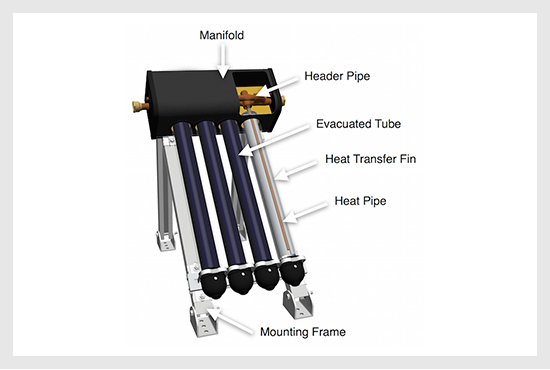 Manifold

Header Pipe

Evacuated Tube

Heat Transfer Fin

Heat Pipe

Mounting Frame